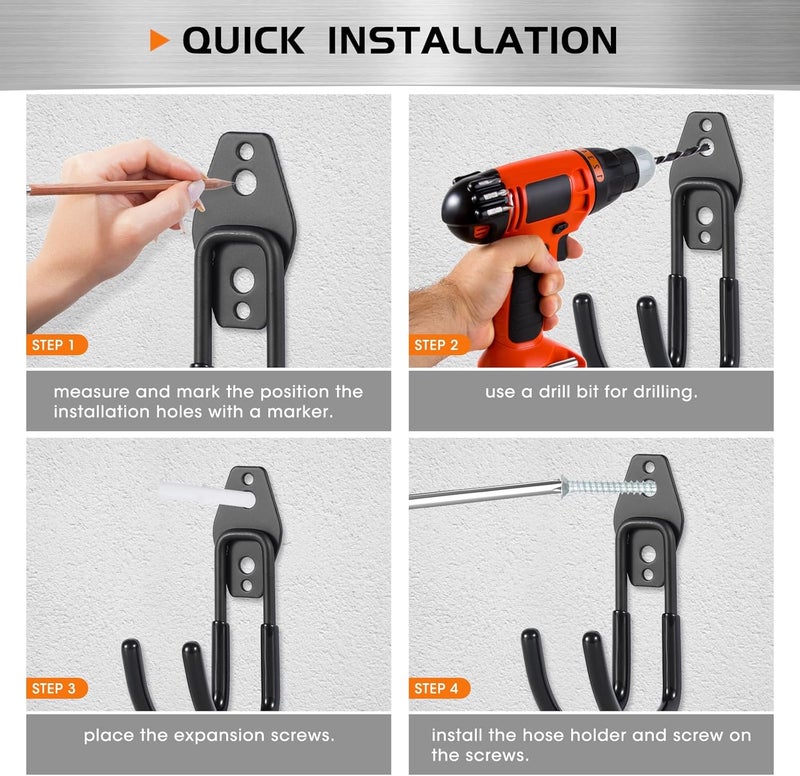 QUICK INSTALLATION

STEP 1

measure and mark the position the installation holes with a marker.

STEP 2

use a drill bit for drilling.

STEP 3

place the expansion screws.

STEP 4

install the hose holder and screw on the screws.